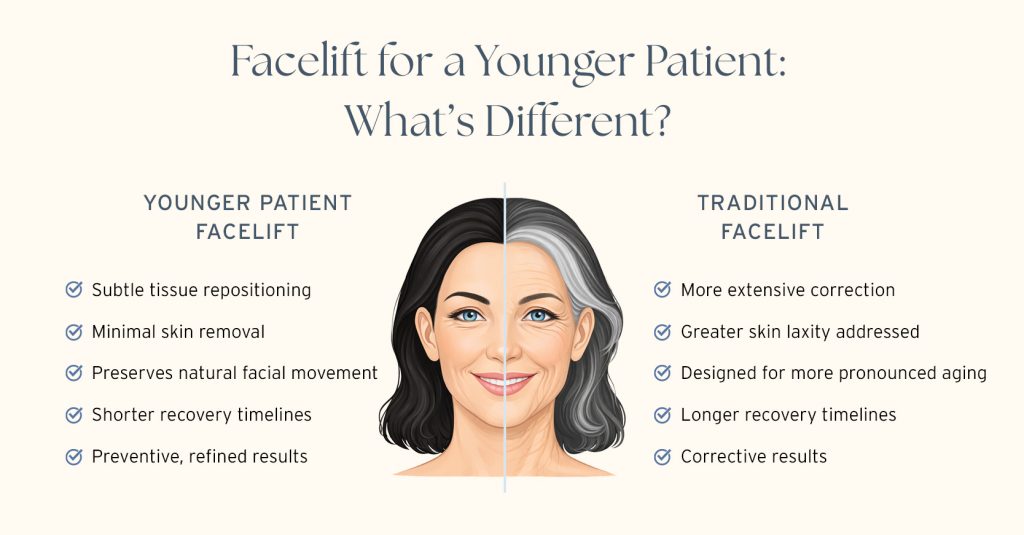 Facelift for a Younger Patient: What's Different?

YOUNGER PATIENT FACELIFT

Subtle tissue repositioning

Minimal skin removal

Preserves natural facial movement

Shorter recovery timelines

Preventive, refined results

TRADITIONAL FACELIFT

More extensive correction

Greater skin laxity addressed

Designed for more pronounced aging

Longer recovery timelines

Corrective results